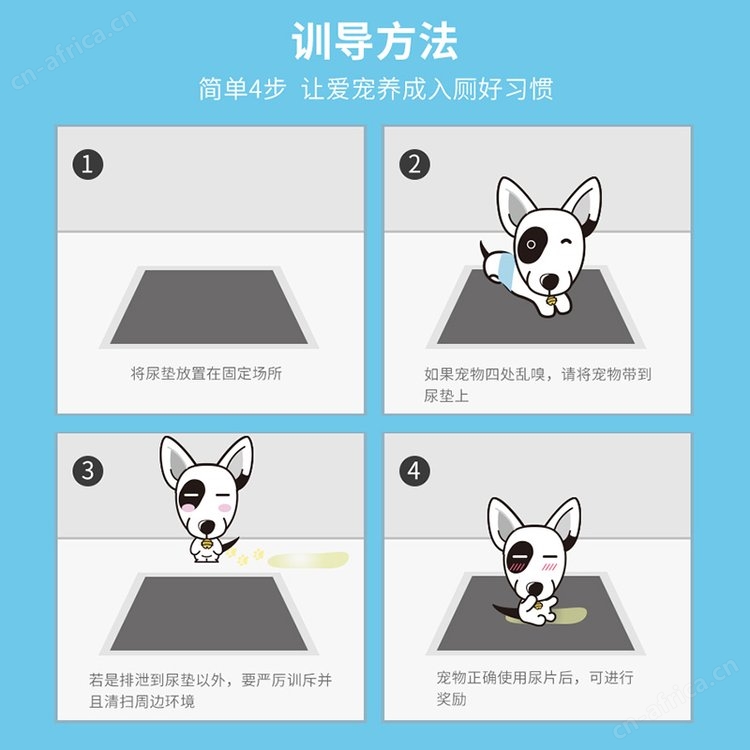 cn-africa.cn

训导方法

简单4步 让爱宠养成入厕好习惯

1

将尿垫放置在固定场所

2

如果宠物四处乱嗅，请将宠物带到尿垫上

3

若是排泄到尿垫以外，要严厉训斥并且清扫周边环境

4

宠物正确使用尿片后，可进行奖励

cn-africa.cn