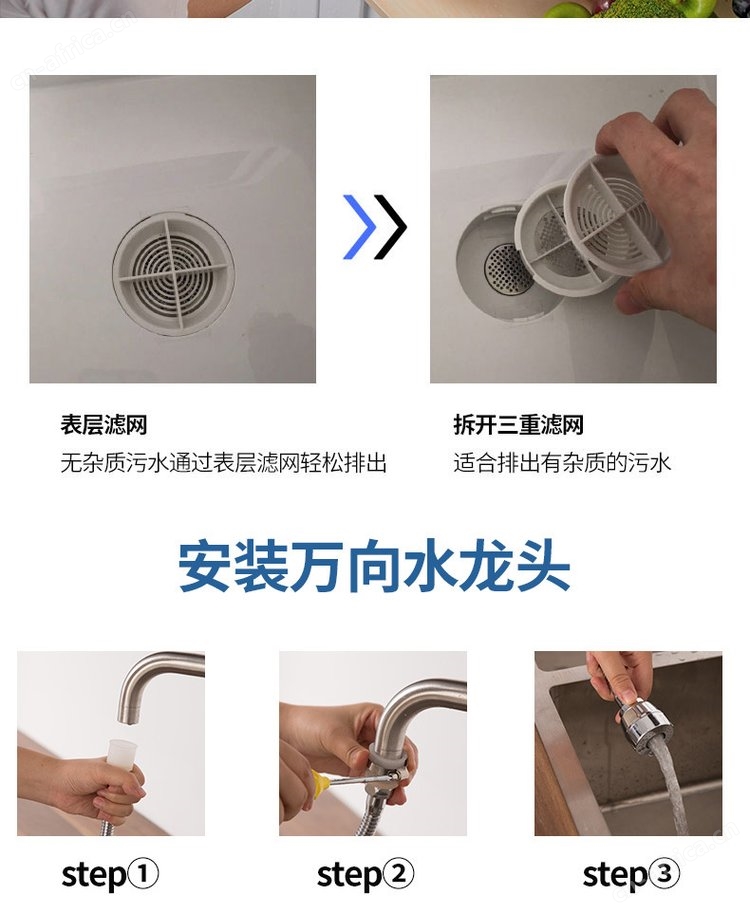 表层滤网
无杂质污水通过表层滤网轻松排出

拆开三重滤网
适合排出有杂质的污水

安装万向水龙头

step①

step②

step③